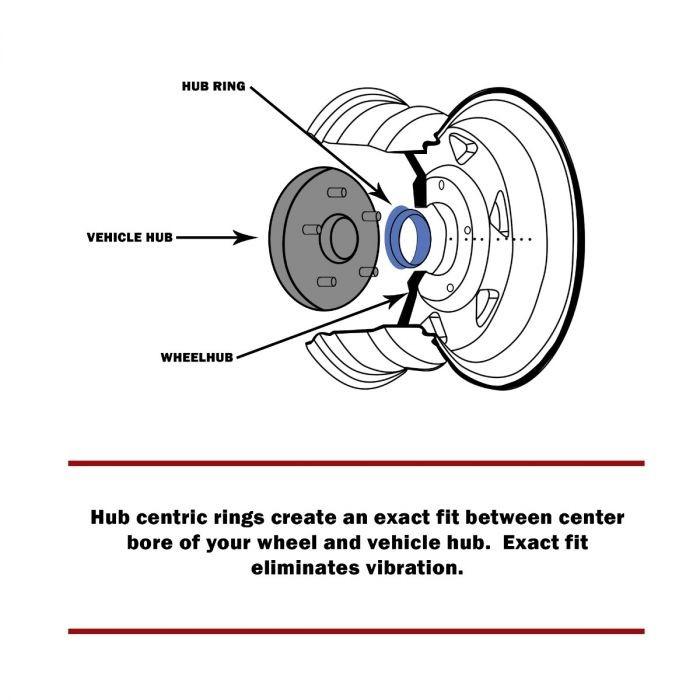 HUB RING

VEHICLE HUB

WHEELHUB

Hub centric rings create an exact fit between center bore of your wheel and vehicle hub.  Exact fit eliminates vibration.